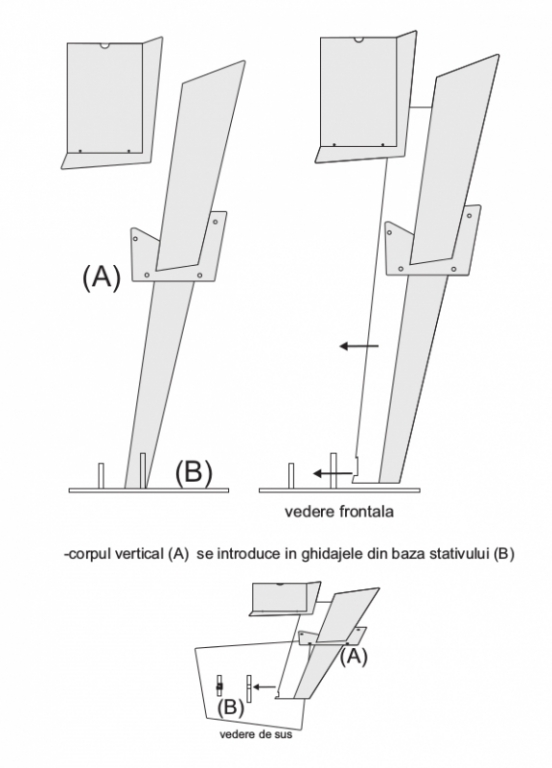 (A)

(B)

vedere frontala

-corpul vertical (A) se introduce in ghidajele din baza stativului (B)

(A)

(B)

vedere de sus